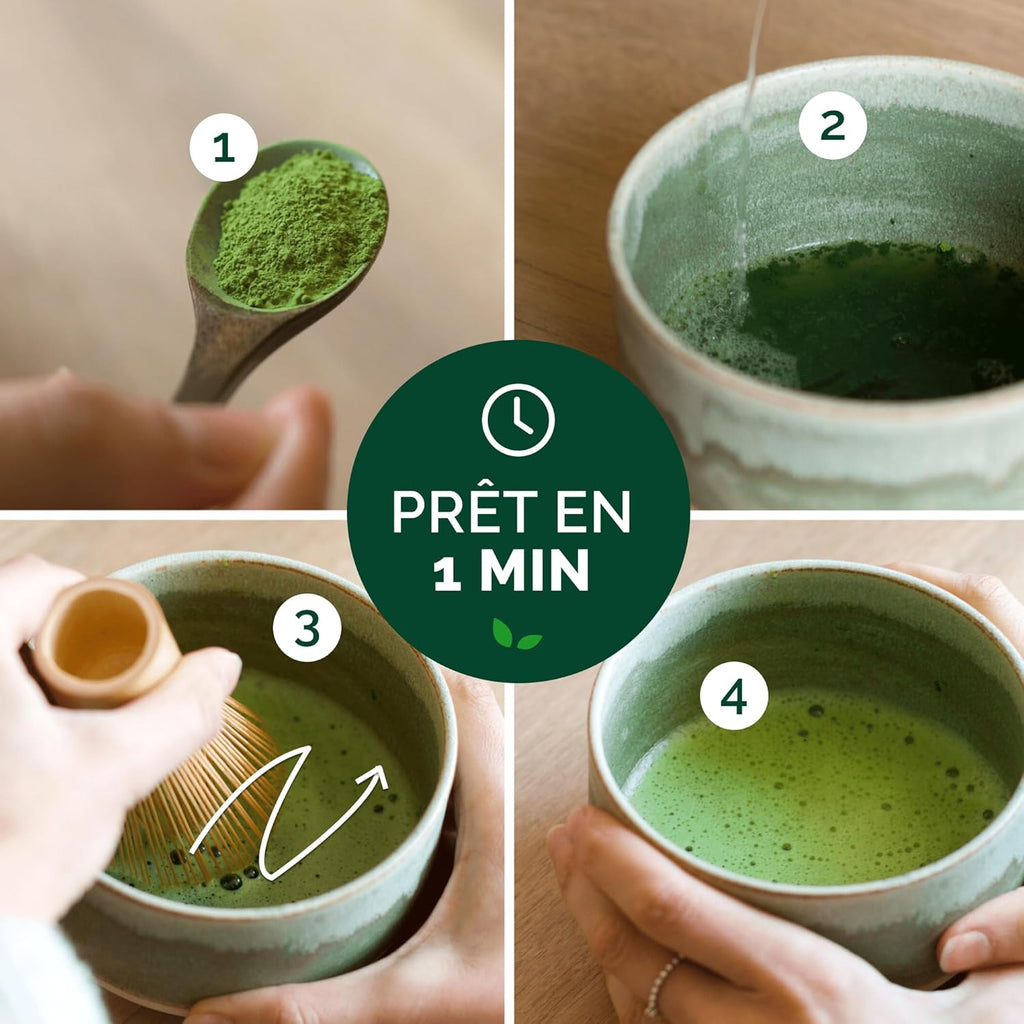 1

2

PRÊT EN
1 MIN

3

4